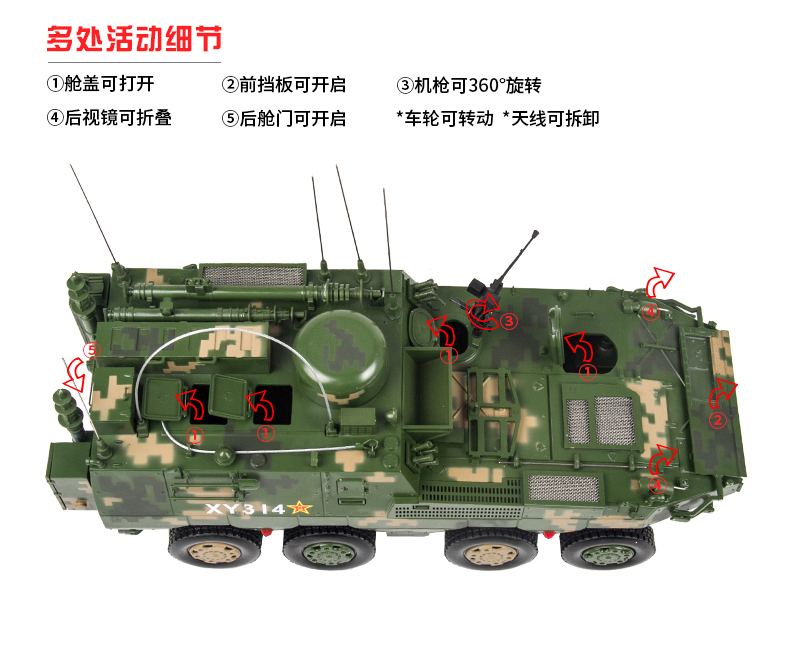 多处活动细节

①舱盖可打开　②前挡板可开启　③机枪可360°旋转

④后视镜可折叠　⑤后舱门可开启　*车轮可转动　*天线可拆卸

⑤ ① ① ① ③ ① ④ ② ④

XY314